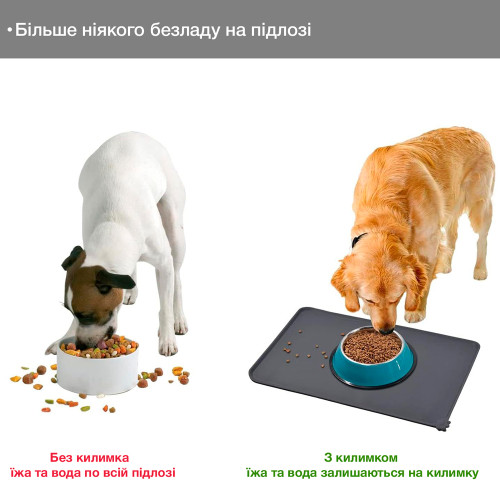 •Більше ніякого безладу на підлозі

Без килимка
їжа та вода по всій підлозі

З килимком
їжа та вода залишаються на килимку