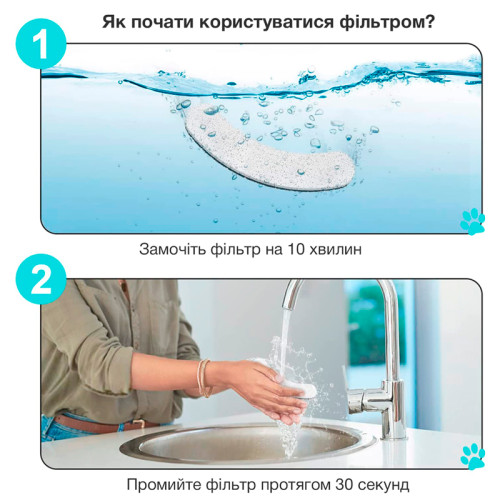 Як почати користуватися фільтром?

1

Замочіть фільтр на 10 хвилин

2

Промийте фільтр протягом 30 секунд