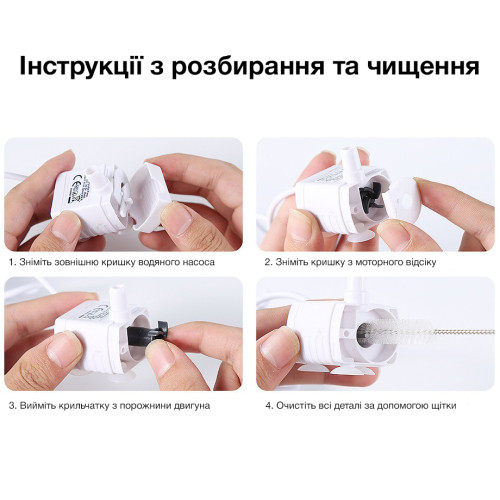 Інструкції з розбирання та чищення

1. Зніміть зовнішню кришку водяного насоса

2. Зніміть кришку з моторного відсіку

3. Вийміть крильчатку з порожнини двигуна

4. Очистіть всі деталі за допомогою щітки