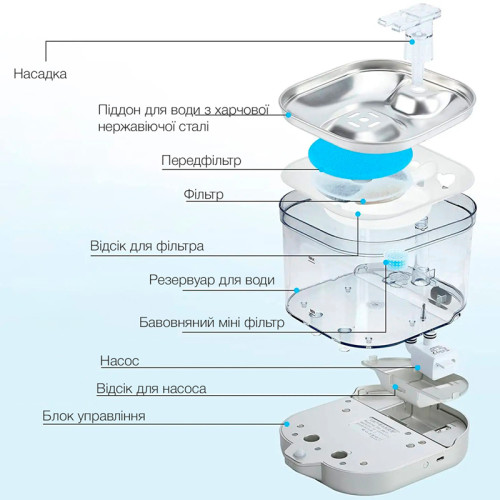 Насадка

Піддон для води з харчової нержавіючої сталі

Передфільтр

Фільтр

Відсік для фільтра

Резервуар для води

Бавовняний міні фільтр

Насос

Відсік для насоса

Блок управління