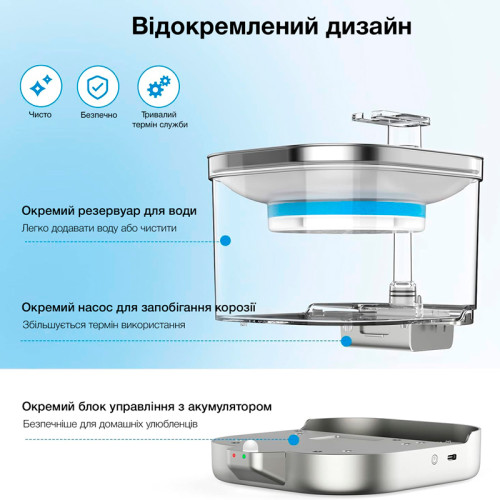 Відокремлений дизайн

Чисто

Безпечно

Тривалий термін служби

Окремий резервуар для води
Легко додавати воду або чистити

Окремий насос для запобігання корозії
Збільшується термін використання

Окремий блок управління з акумулятором
Безпечніше для домашніх улюбленців